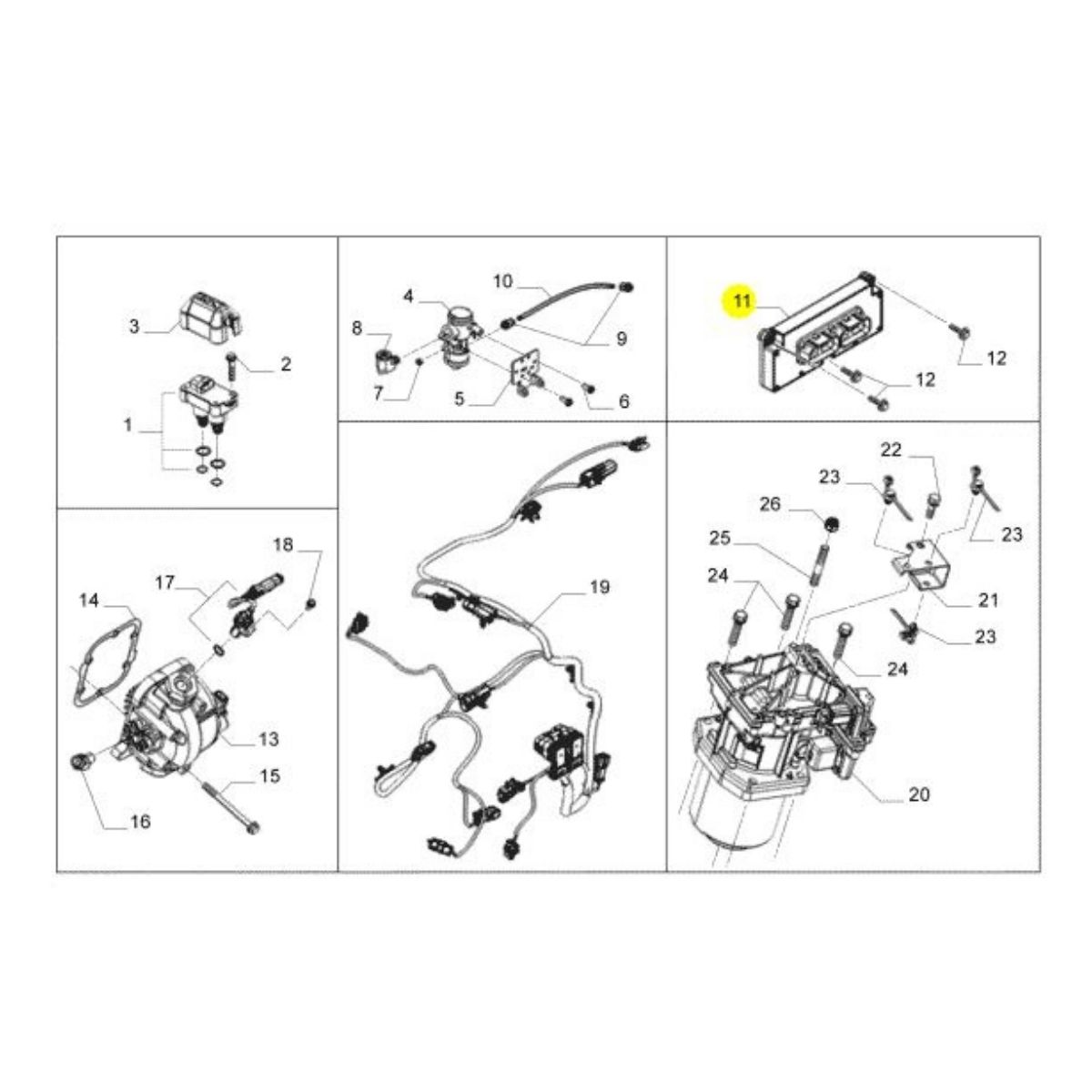 3
2
1
4
10
8
9
7
5
6
11
12
12
18
17
14
13
15
16
19
22
23
23
26
25
24
21
23
24
20