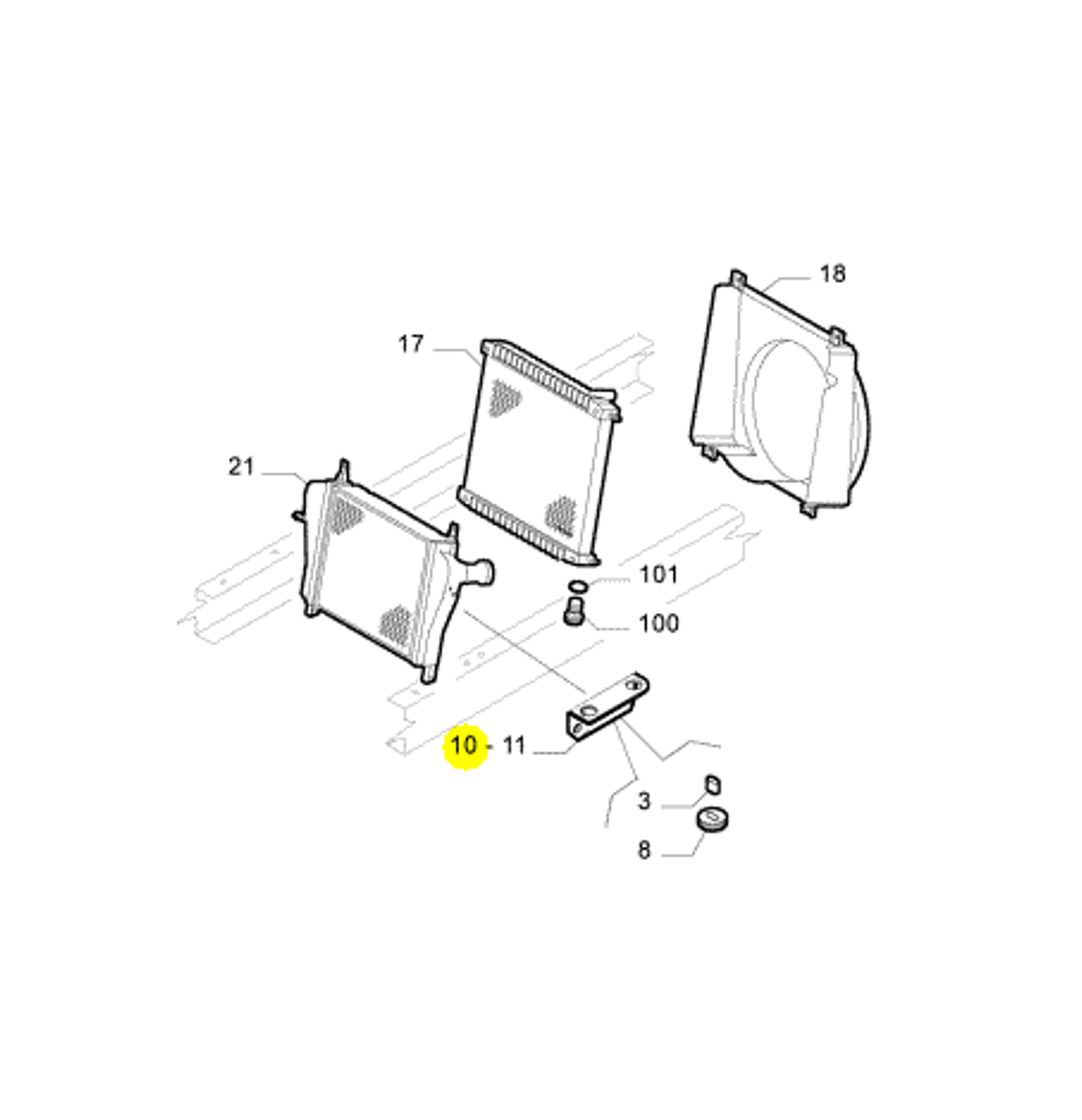 18

17

21

101

100

10 - 11

3

8