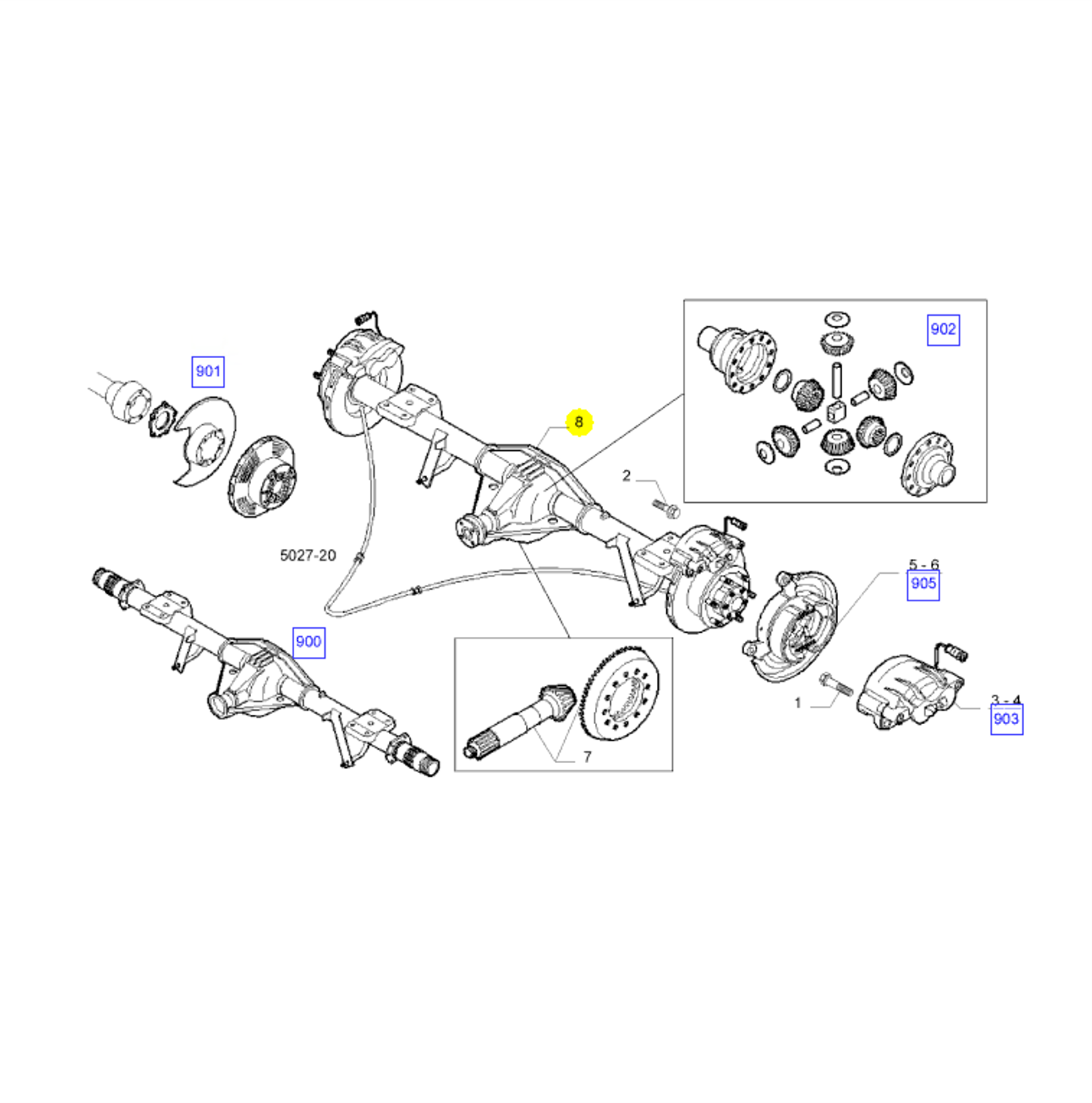 902
901
8
2
5027-20
5 - 6
905
900
1
3 - 4
903
7