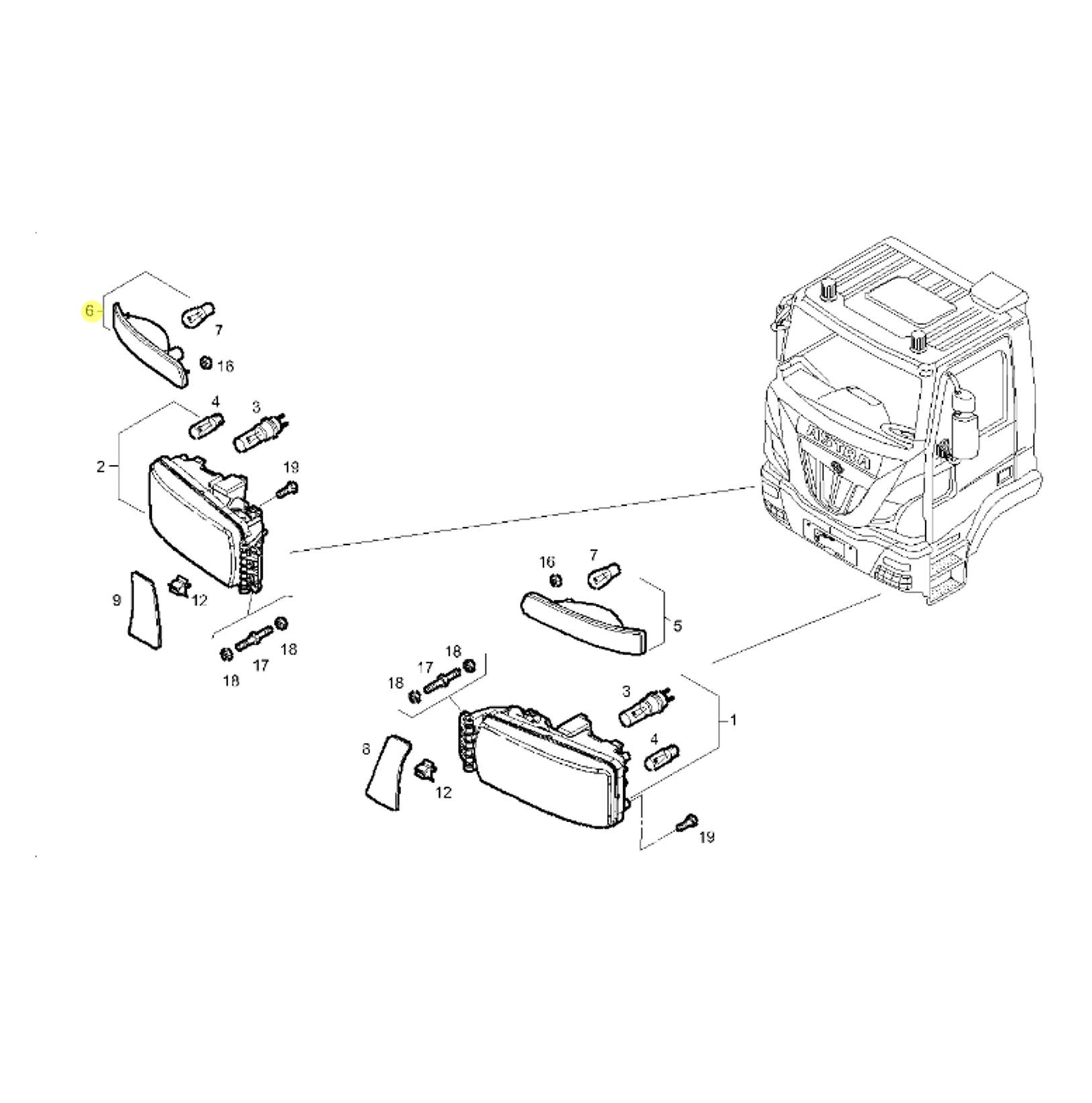 6
7
16
4
3
2
19
9
12
18
17
18
ASTRA
16
7
5
18
17
18
3
1
4
8
12
19