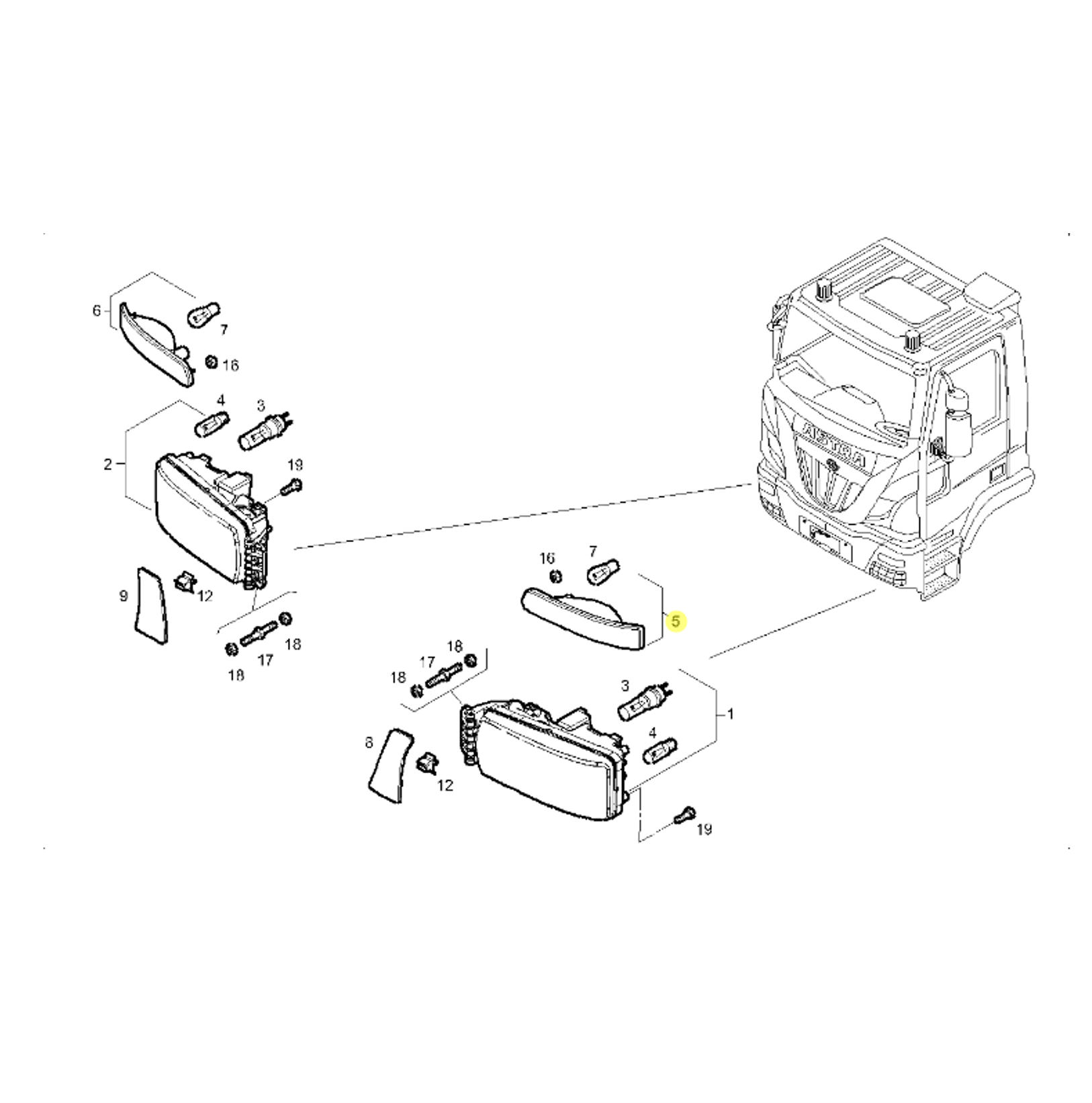 6
7
16
4
3
2
19
9
12
18
17
18
ASTRA
16
7
5
18
17
18
3
1
4
8
12
19