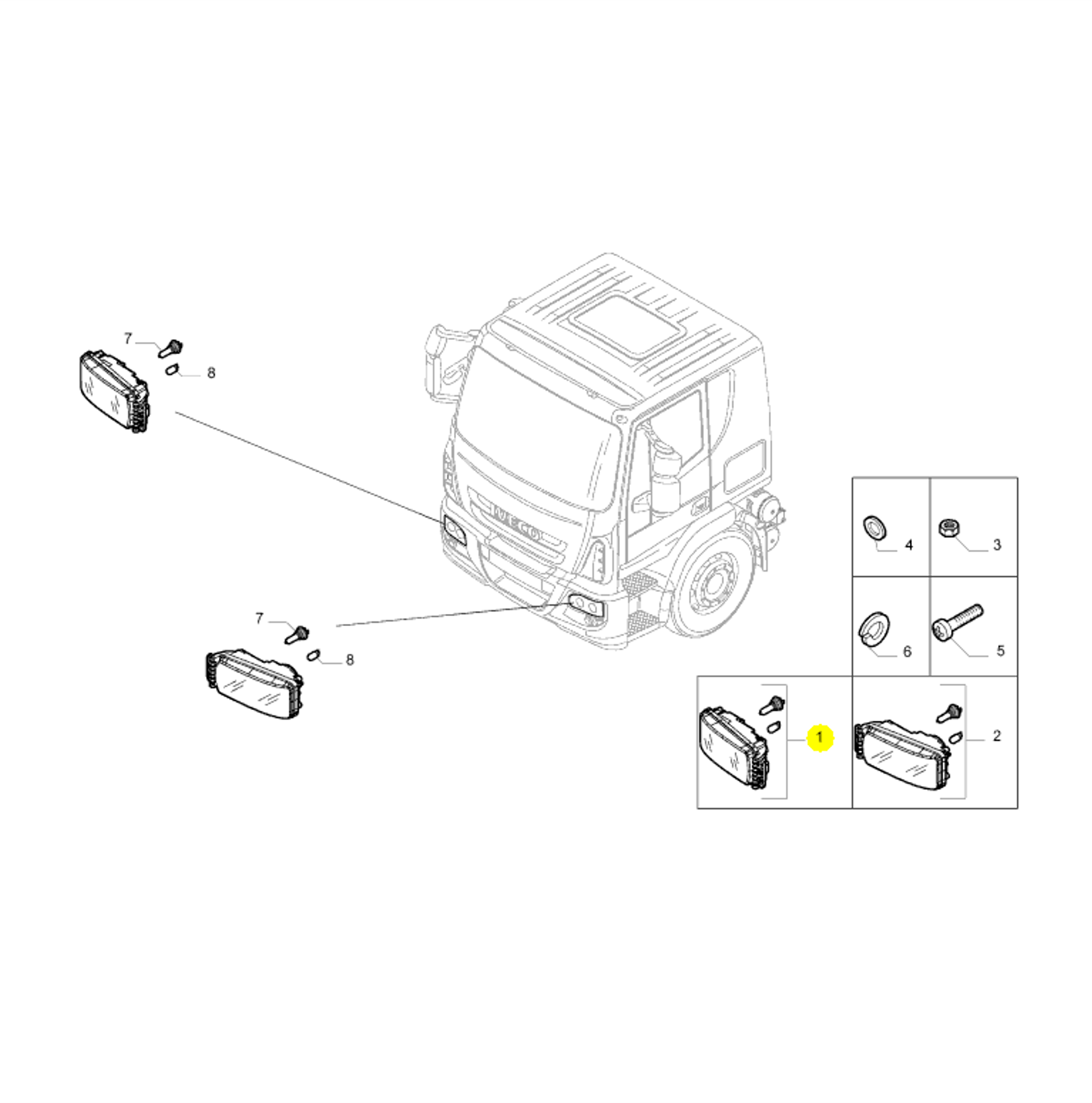 7
8
IVECO
7
8
4
3
6
5
1
2