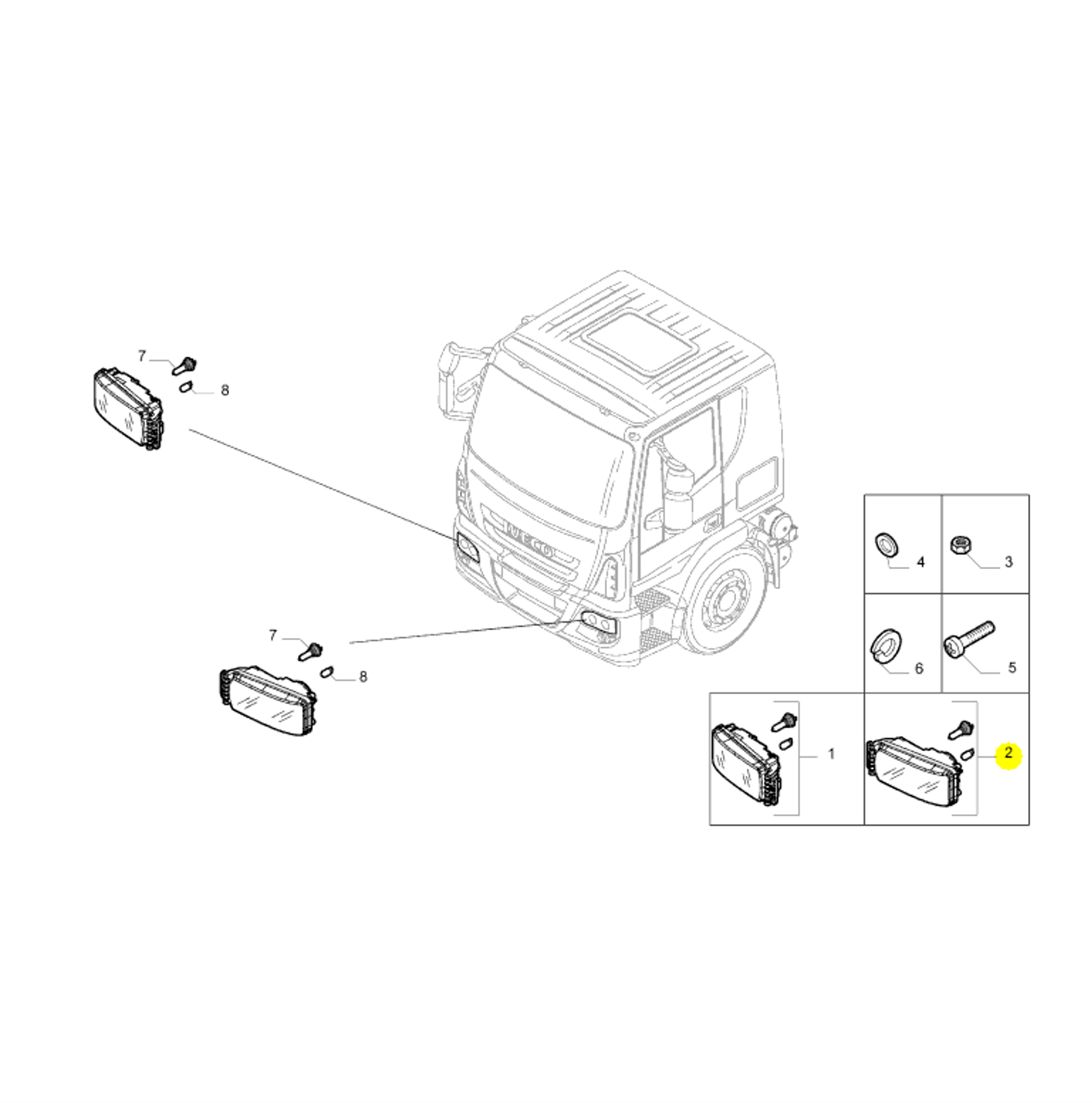 7
8
IVECO
7
8
4
3
6
5
1
2