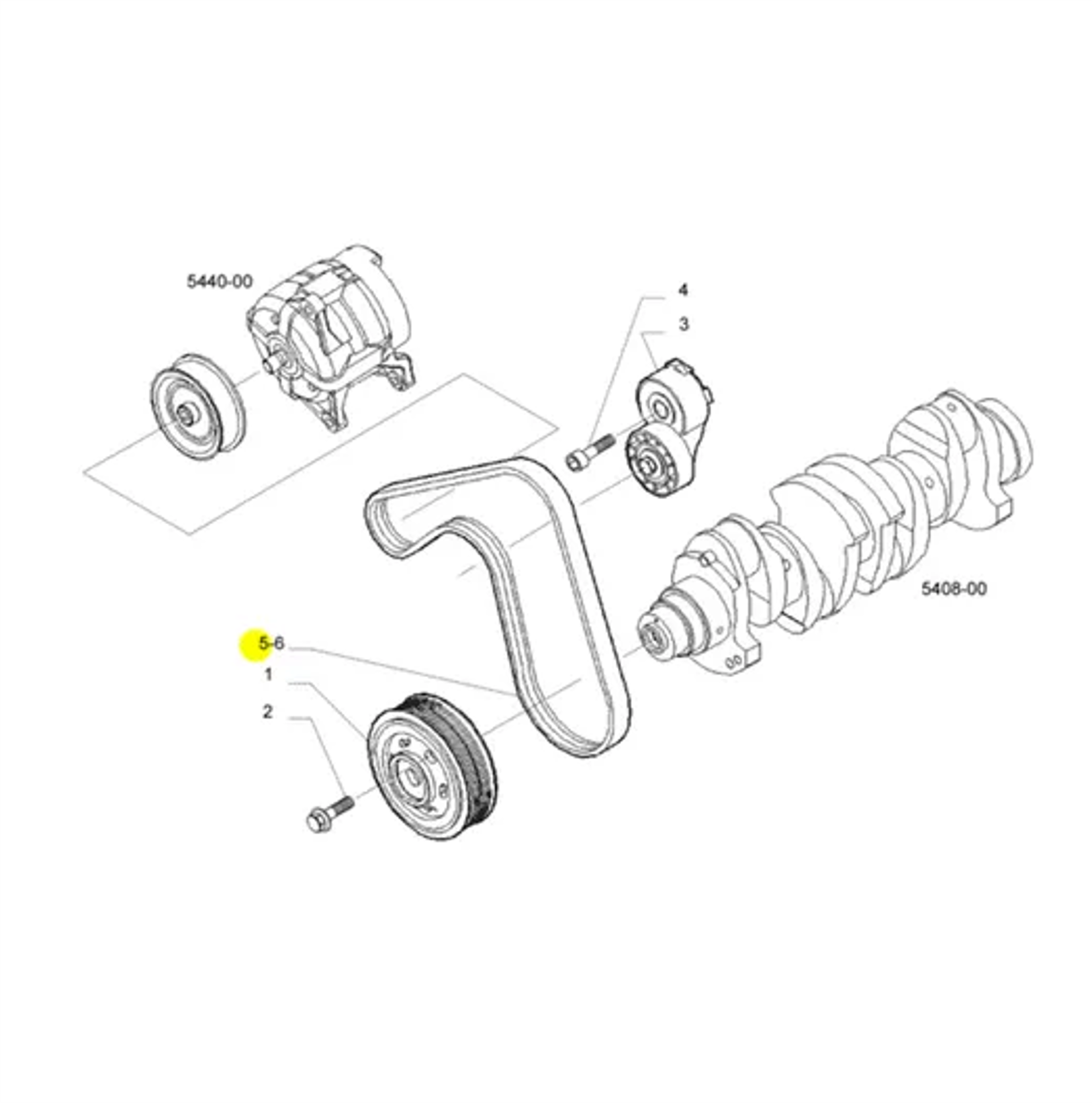 5440-00

4

3

5408-00

5-6

1

2