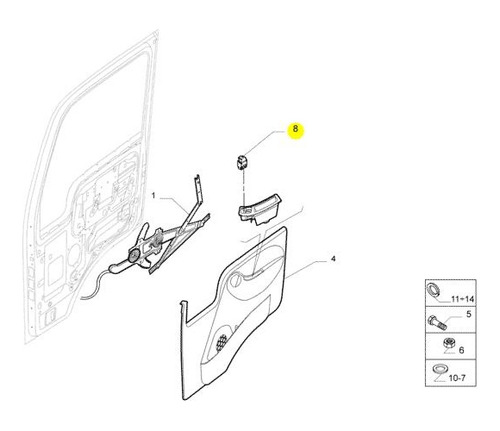 8

1

4

11÷14

5

6

10-7