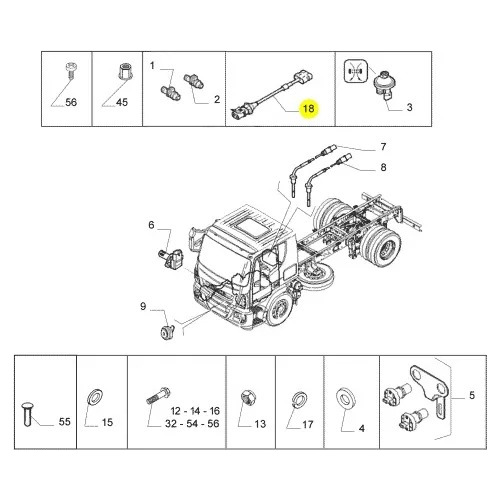 56

45

1

2

18

3

7

8

6

9

55

15

12 - 14 - 16
32 - 54 - 56

13

17

4

5