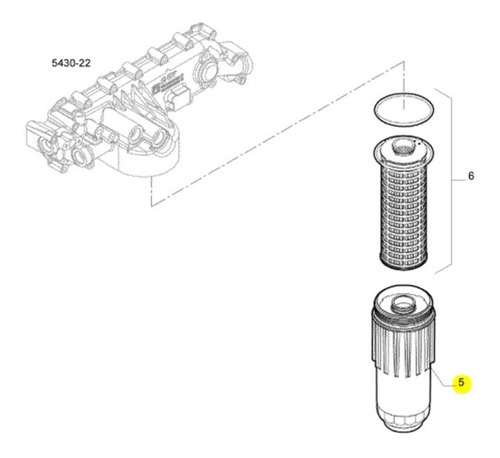 5430-22

6

5