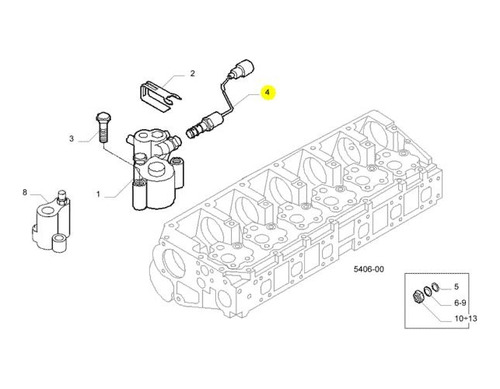 2
4
3
1
8
5406-00
5
6-9
10÷13