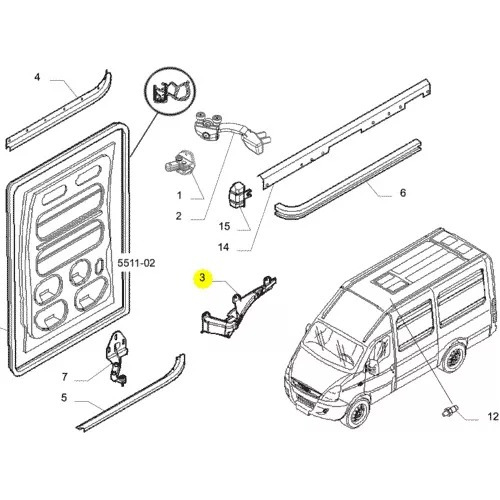 4
1
2
15
14
6
5511-02
3
7
5
12