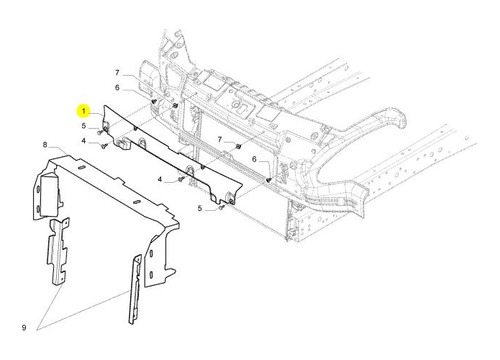 7
6
1
5
4
8
7
6
4
5
9