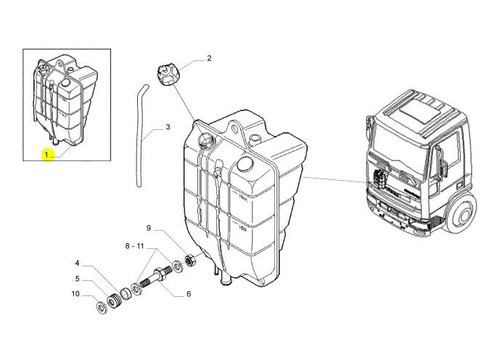 1
2
3
9
8 - 11
4
5
10
6