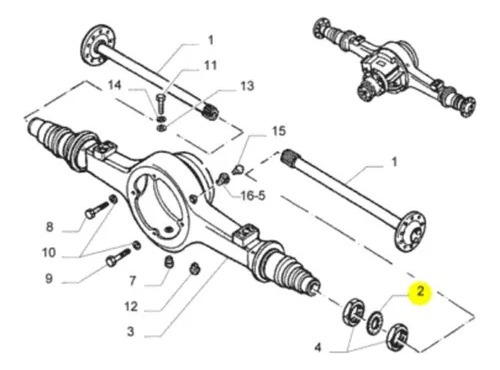 1
11
14
13
15
1
16-5
8
10
9
7
12
3
2
4