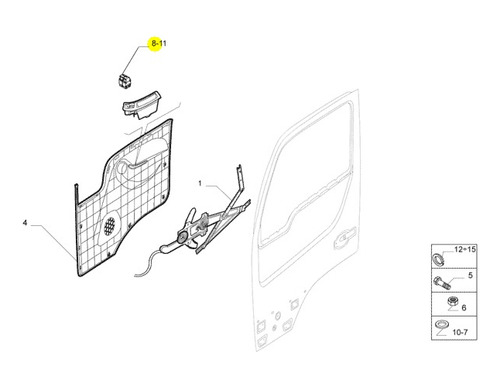 8-11

1

4

12÷15

5

6

10-7