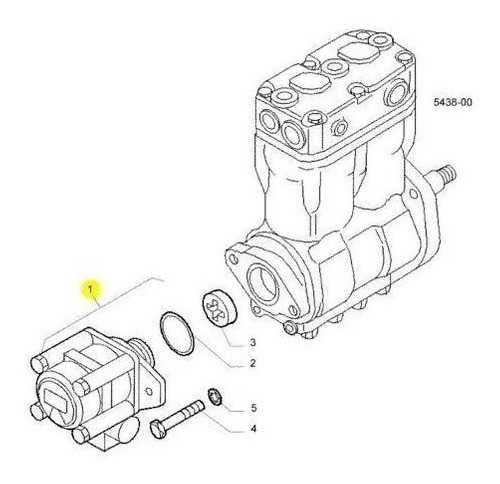 5438-00

1

3

2

5

4