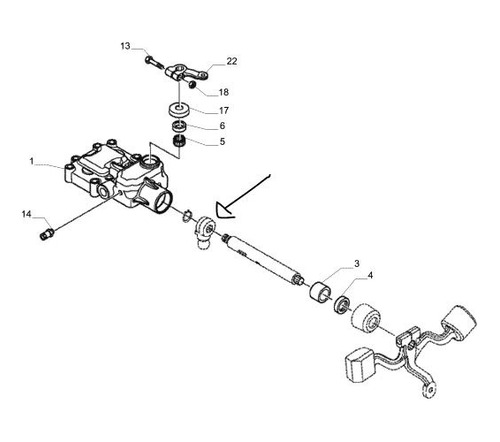 13
22
18
17
6
5
1
14
3
4