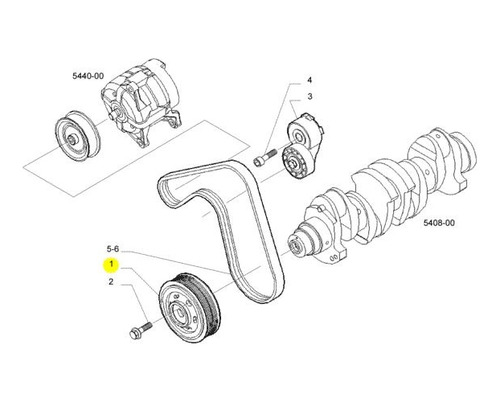 5440-00

4

3

5408-00

5-6

1

2