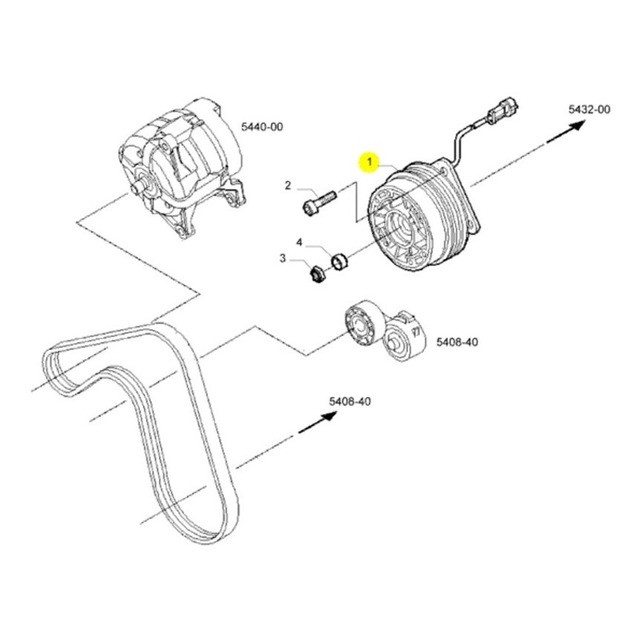 5440-00

5432-00

1

2

4

3

5408-40

5408-40