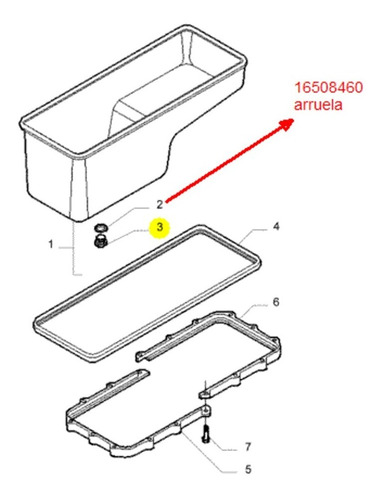 16508460
arruela

2
3
4
1
6
7
5