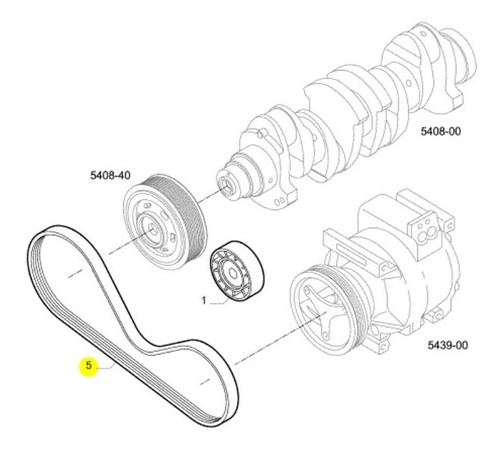 5408-00

5408-40

1

5439-00

5