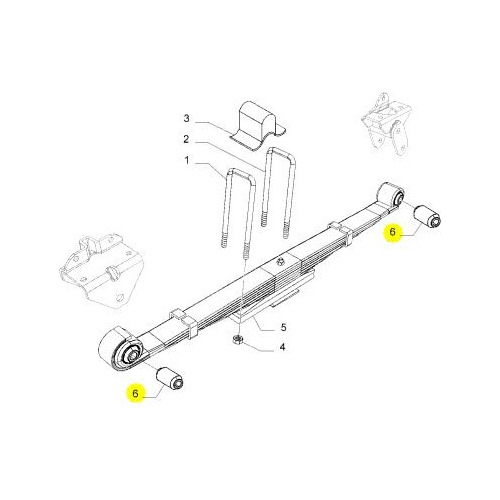 3
2
1
6
5
4
6