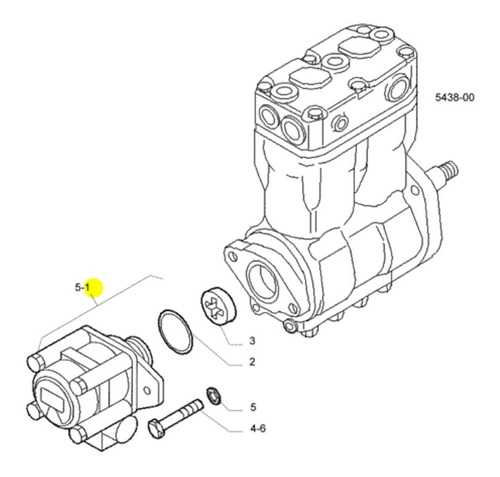 5438-00

5-1

3

2

5

4-6