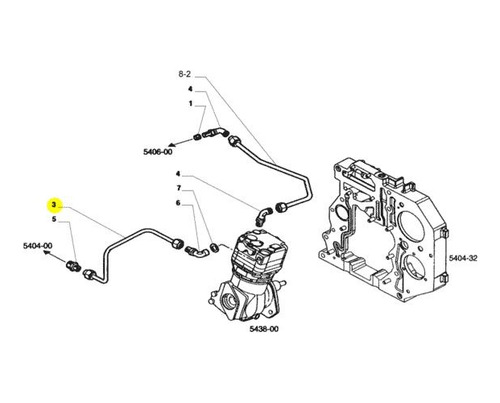 8-2
4
1
5406-00
4
7
6
3
5
5404-00
5404-32
5438-00