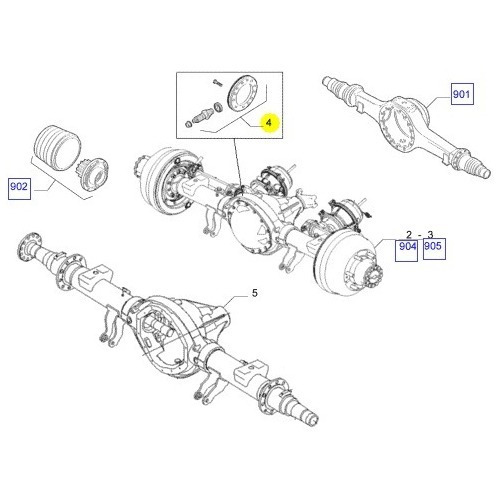 4

901

902

2 - 3

904

905

5