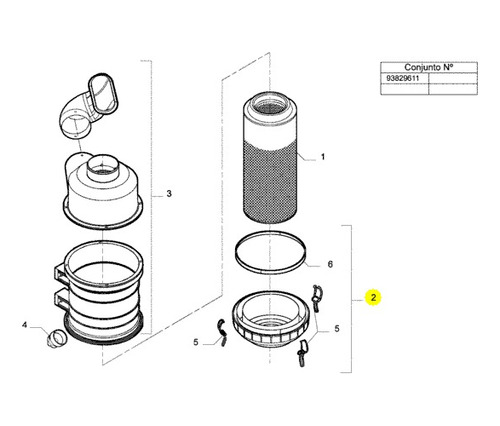 | Conjunto Nº | |
|---|---|
| 93829611 | |
| | |

1

3

6

2

4

5

5