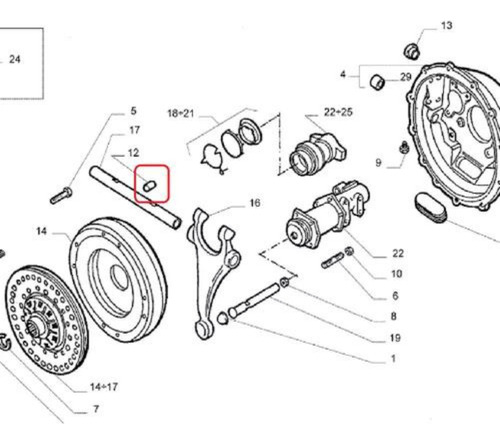 24
13
4
29
5
18÷21
22÷25
17
12
9
16
14
22
10
6
8
19
1
14÷17
7