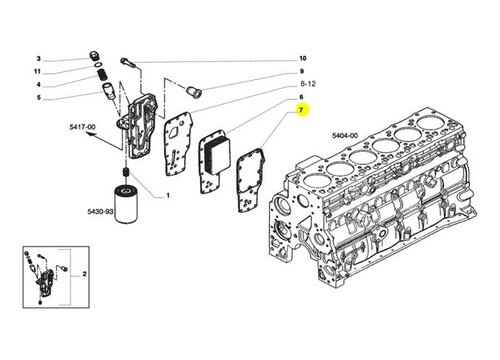 3
11
4
5
10
9
8-12
6
7
5417-00
5404-00
1
5430-93
2