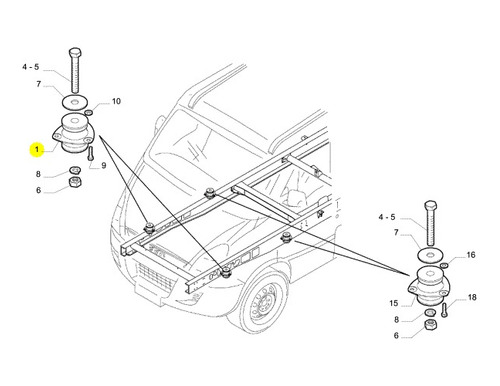 4 - 5
7
10
1
9
8
6
4 - 5
7
16
15
18
8
6