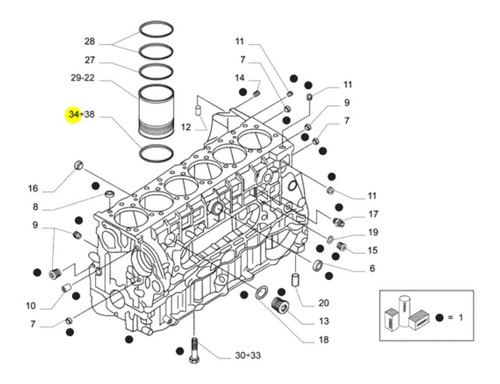 28
27
29-22
34÷38
11
7
14
11
9
7
12
16
8
9
10
7
11
17
19
15
6
20
13
18
30÷33
= 1