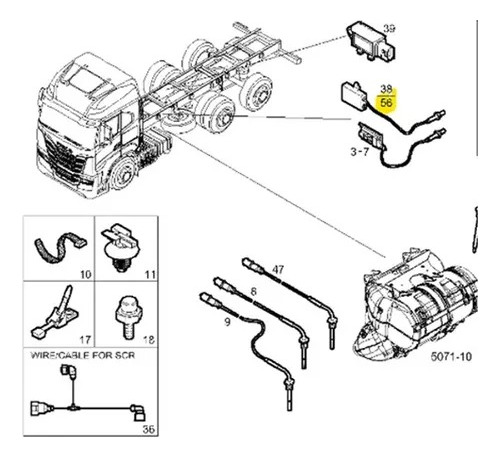 39

38
56

3-7

10

11

17

18

WIRE/CABLE FOR SCR

36

47

8

9

5071-10