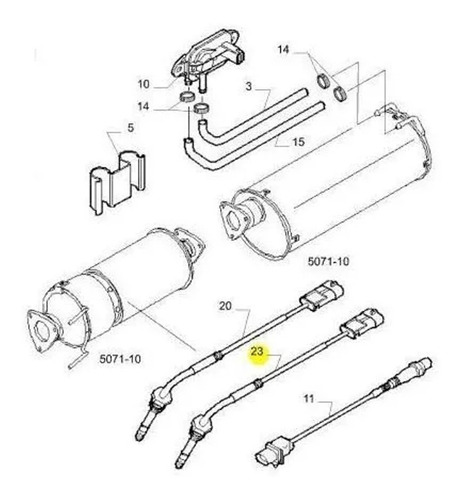 14
10
3
14
5
15
5071-10
20
23
5071-10
11