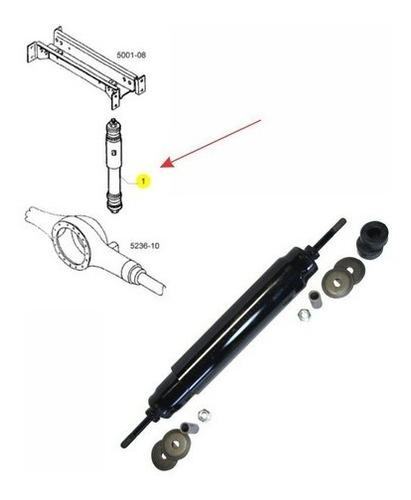 5001-08

1

5236-10