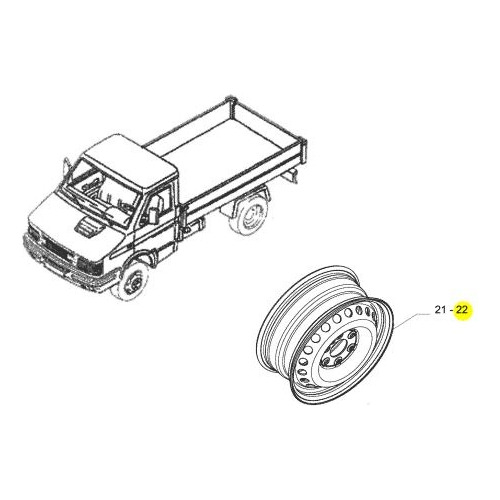 21 - 22