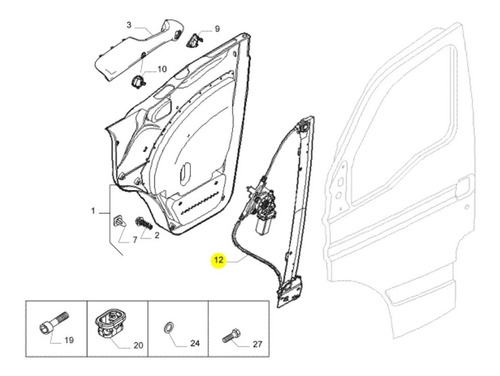 3
9
10
1
7
2
12
19
20
24
27