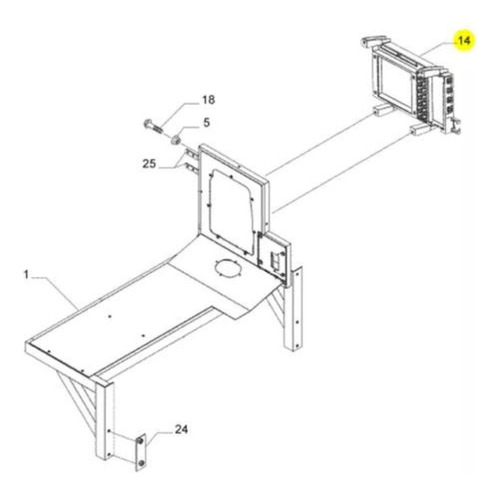 14
18
5
25
1
24