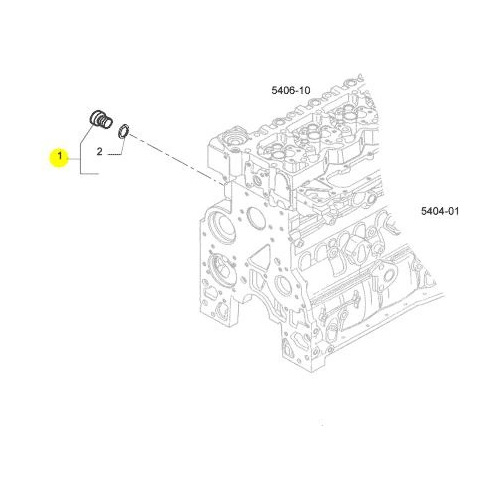 5406-10

1

2

5404-01