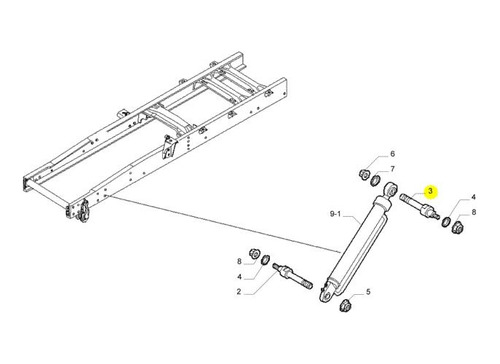 6
7
3
4
8
9-1
8
4
2
5