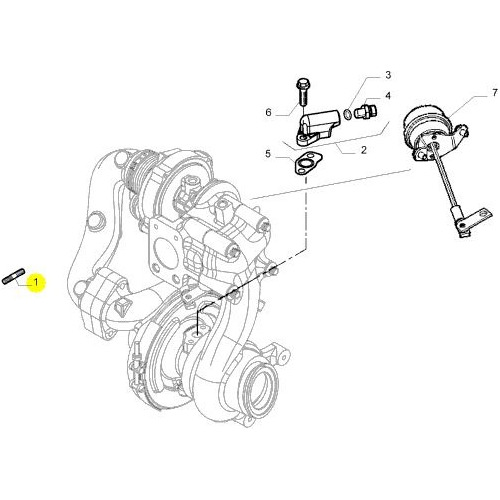 3
4
7
6
2
5
1