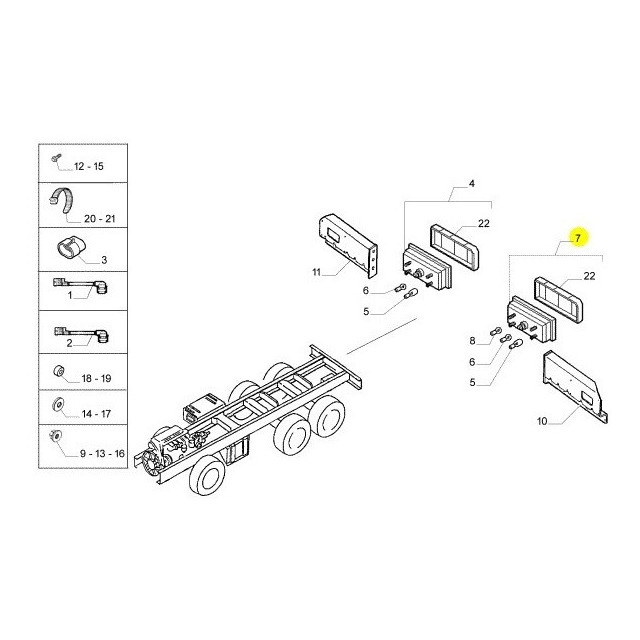 12 - 15
20 - 21
3
1
2
18 - 19
14 - 17
9 - 13 - 16
4
22
11
6
5
7
22
8
6
5
10