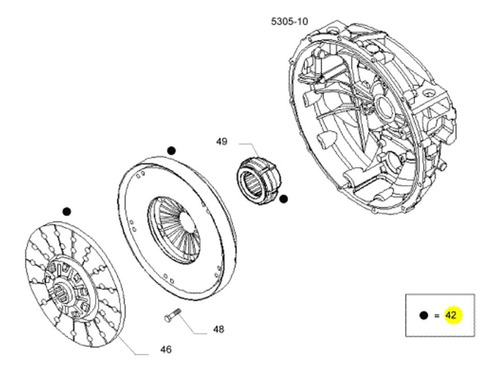 5305-10

49

48

46

● = 42