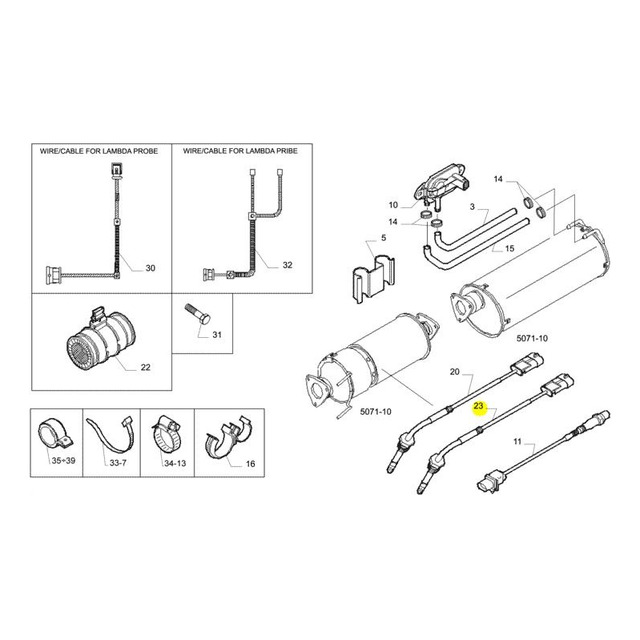 WIRE/CABLE FOR LAMBDA PROBE

30

WIRE/CABLE FOR LAMBDA PRIBE

32

22

31

35÷39

33-7

34-13

16

10

14

3

14

15

5

5071-10

5071-10

20

23

11