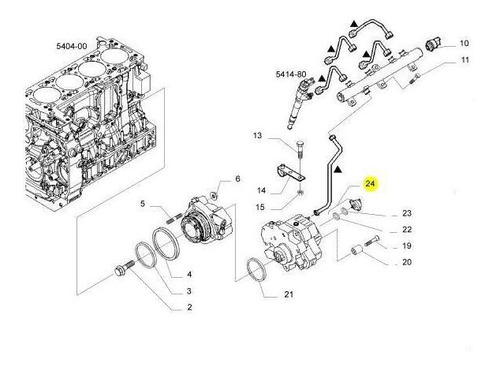 5404-00

5414-80

10

11

13

14

15

6

5

24

23

22

19

20

4

3

2

21