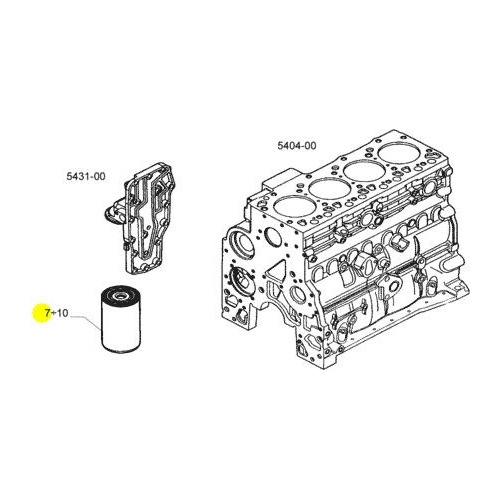 5404-00

5431-00

7÷10