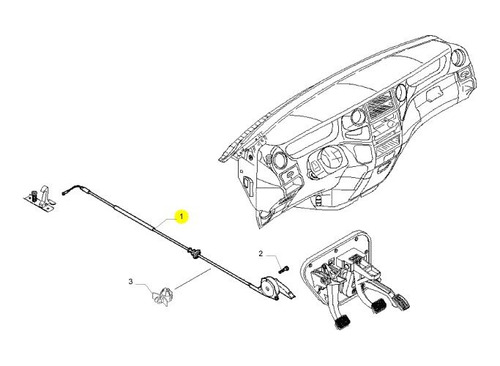 1
2
3