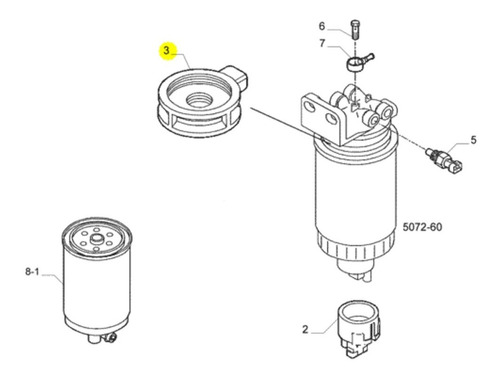 6
7
3
5
5072-60
8-1
2