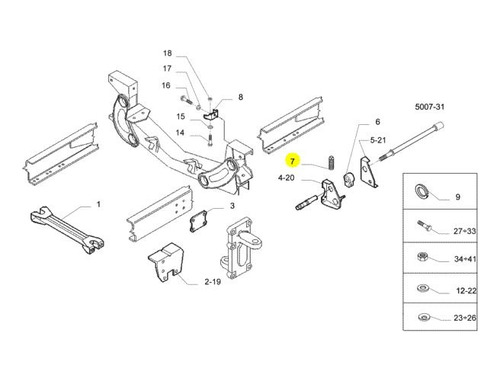 18
17
16
8
15
14
5007-31
6
5-21
7
4-20
1
3
2-19
9
27÷33
34÷41
12-22
23÷26