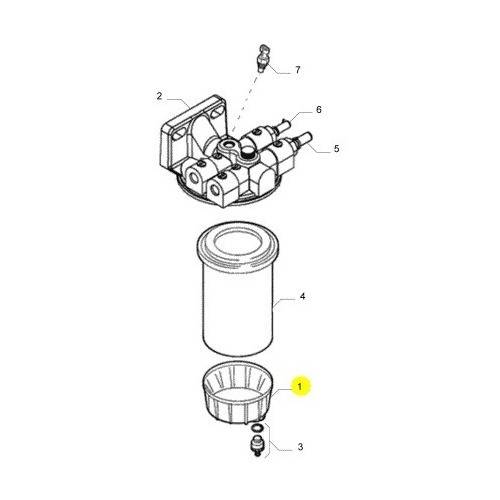 7
2
6
5
4
1
3